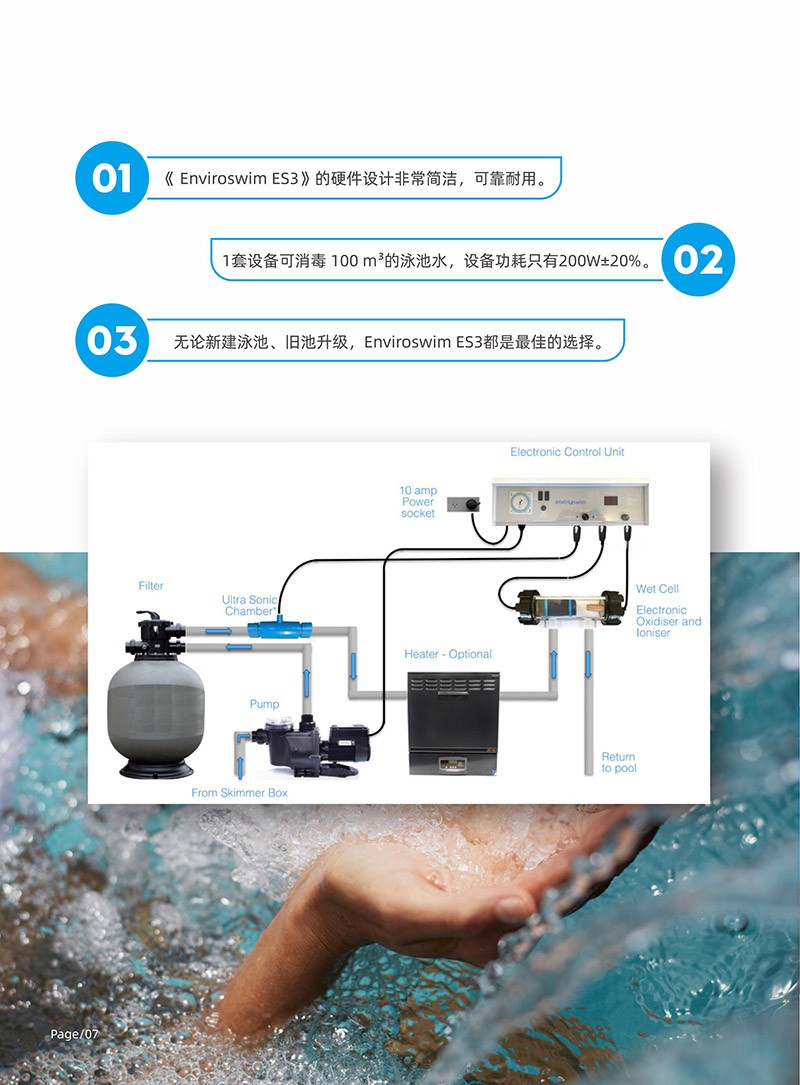 01

《 Enviroswim ES3》的硬件设计非常简洁，可靠耐用。

1套设备可消毒 100 m³的泳池水，设备功耗只有200W±20%。

02

03

无论新建泳池、旧池升级，Enviroswim ES3都是最佳的选择。

Electronic Control Unit

10 amp Power socket

enviroswim

Filter

Ultra Sonic Chamber*

Wet Cell

Electronic Oxidiser and Ioniser

Heater - Optional

Pump

Return to pool

From Skimmer Box

Page/07